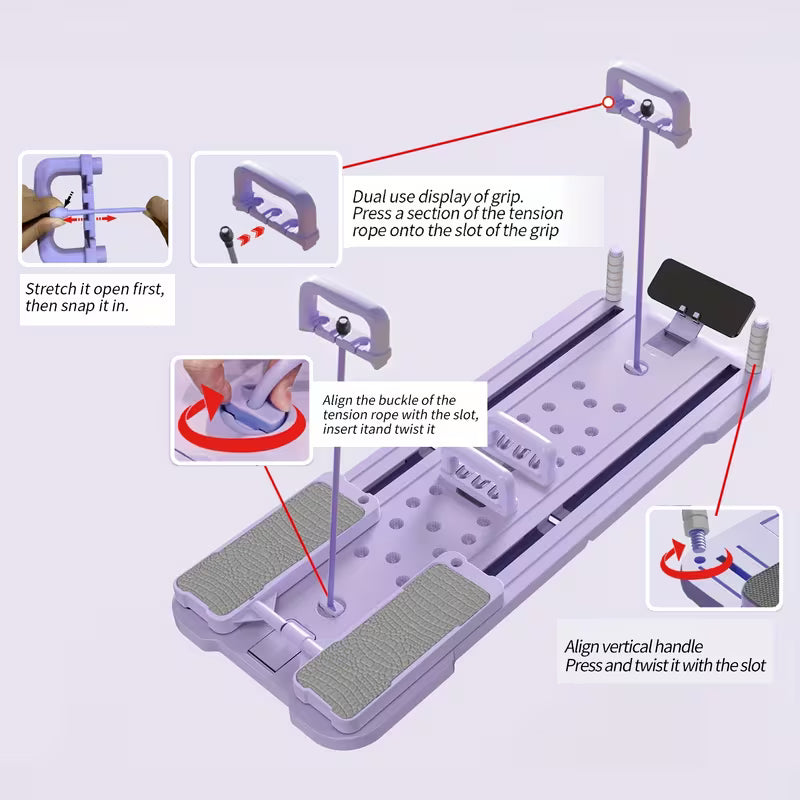 Stretch it open first, then snap it in.

Dual use display of grip. Press a section of the tension rope onto the slot of the grip

Align the buckle of the tension rope with the slot, insert itand twist it

Align vertical handle
Press and twist it with the slot