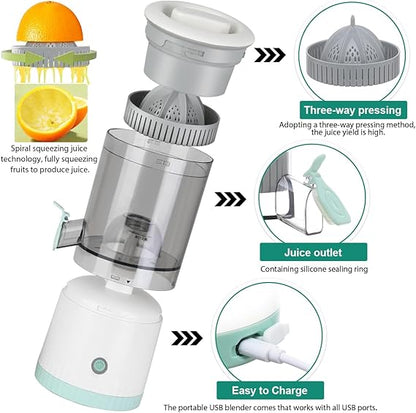 Spiral squeezing juice technology, fully squeezing fruits to produce juice.

Three-way pressing

Adopting a three-way pressing method, the juice yield is high.

Juice outlet

Containing silicone sealing ring

Easy to Charge

The portable USB blender comes that works with all USB ports.