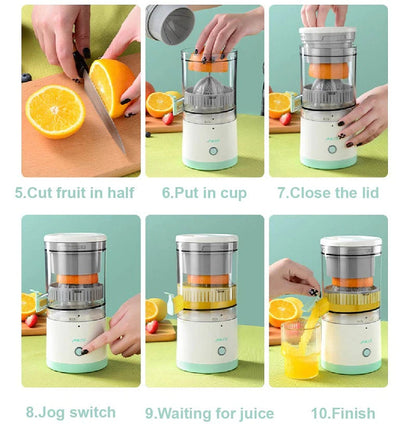 5.Cut fruit in half

6.Put in cup

7.Close the lid

8.Jog switch

9.Waiting for juice

10.Finish